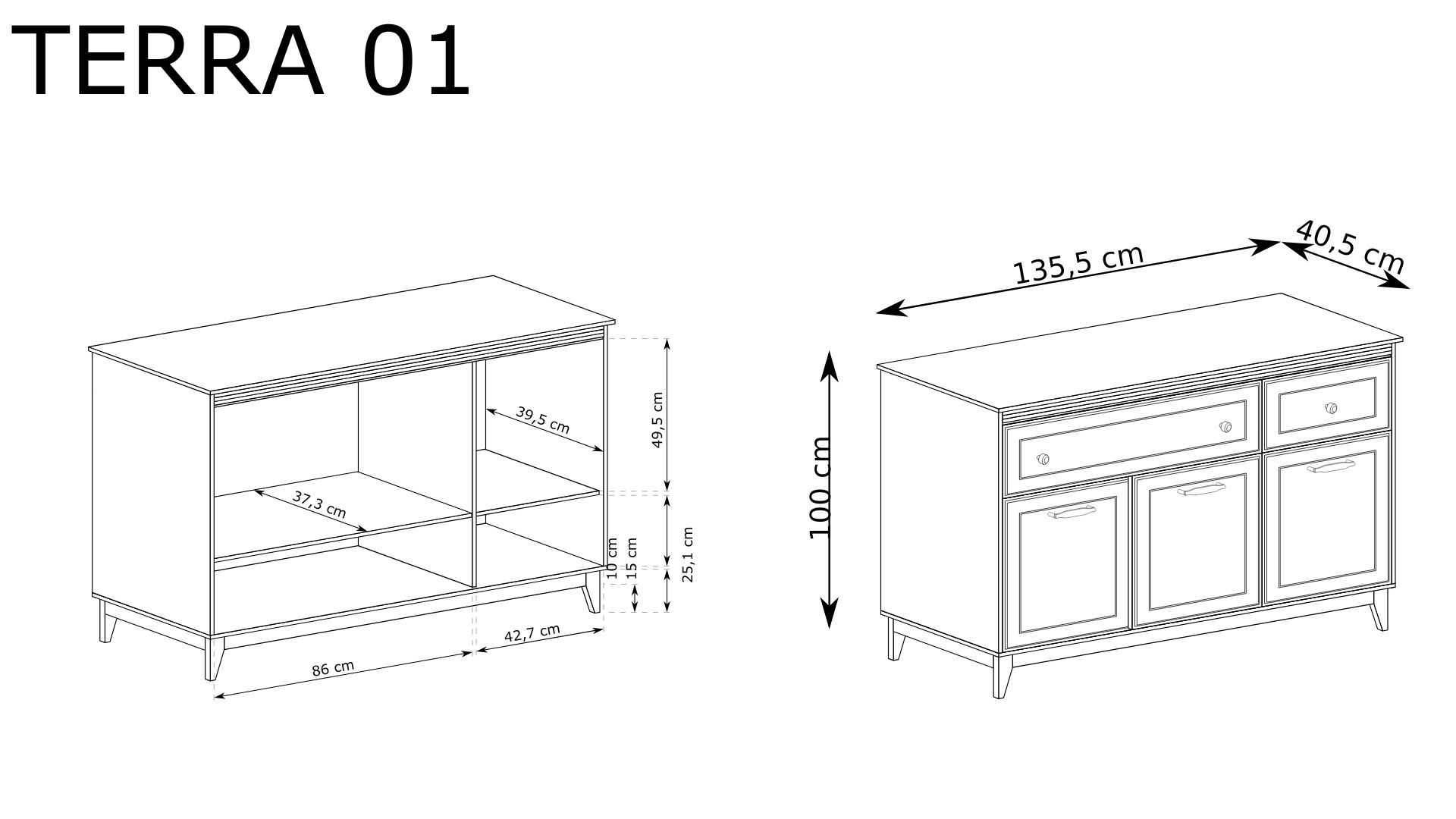 TERRA 01

39,5 cm
49,5 cm
37,3 cm
10 cm
15 cm
25,1 cm
42,7 cm
86 cm

135,5 cm
40,5 cm
100 cm