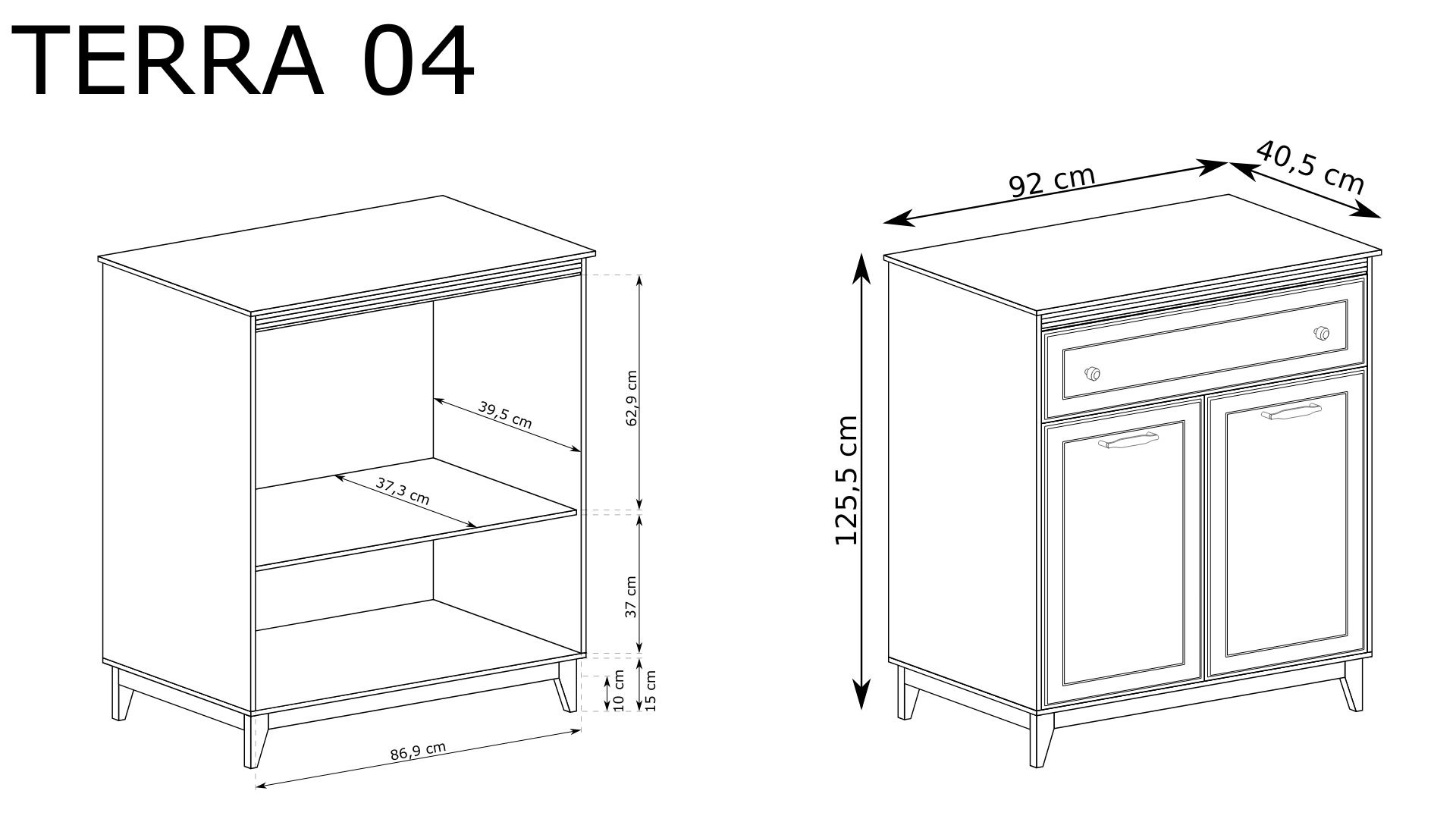 TERRA 04

39,5 cm

37,3 cm

62,9 cm

37 cm

10 cm

15 cm

86,9 cm

92 cm

40,5 cm

125,5 cm