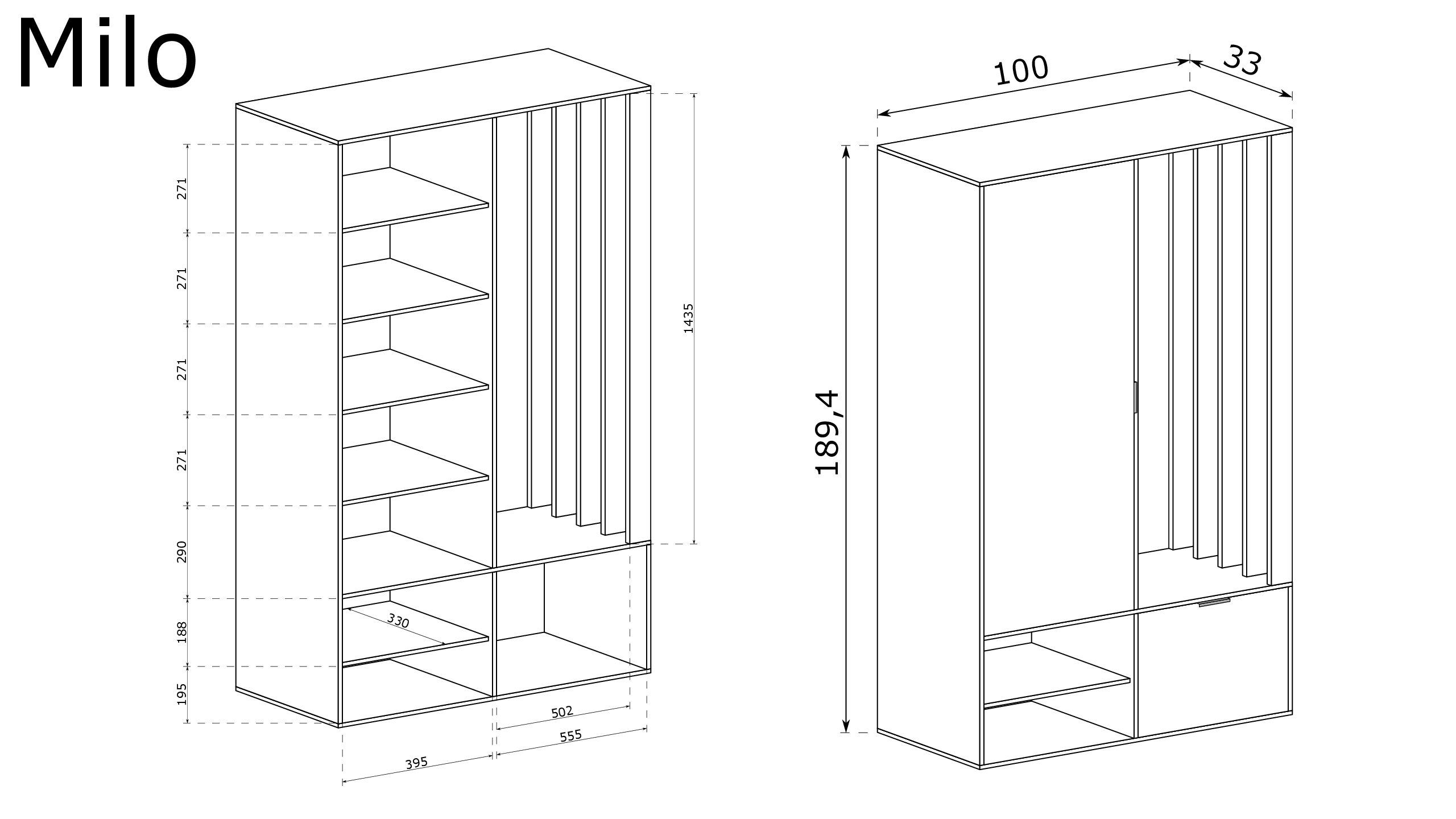 Milo

271
271
271
271
290
188
195
1435
330
502
555
395

100
33
189,4