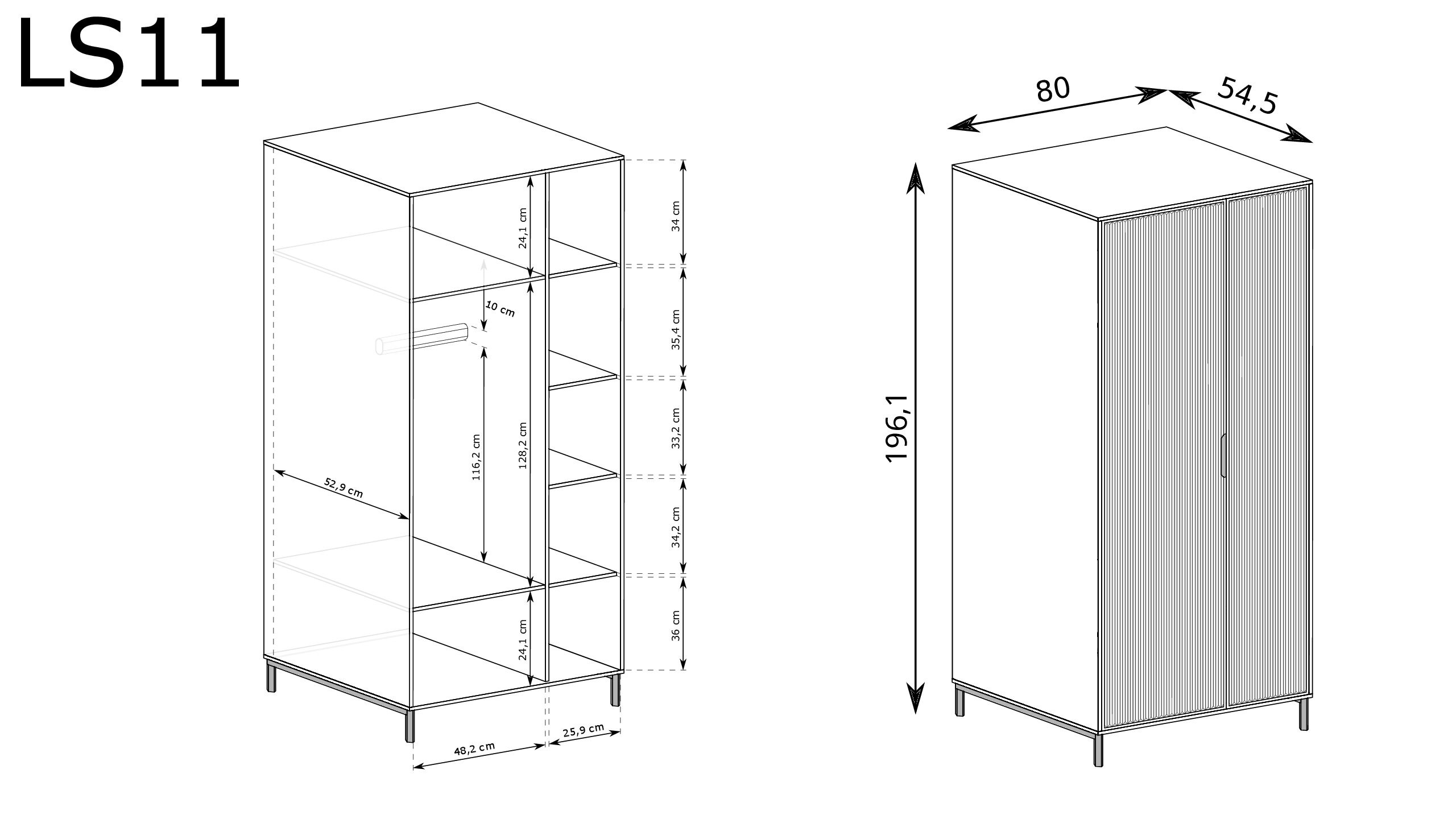 LS11

24,1 cm
10 cm
116,2 cm
128,2 cm
52,9 cm
24,1 cm
34 cm
35,4 cm
33,2 cm
34,2 cm
36 cm
48,2 cm
25,9 cm

80
54,5
196,1