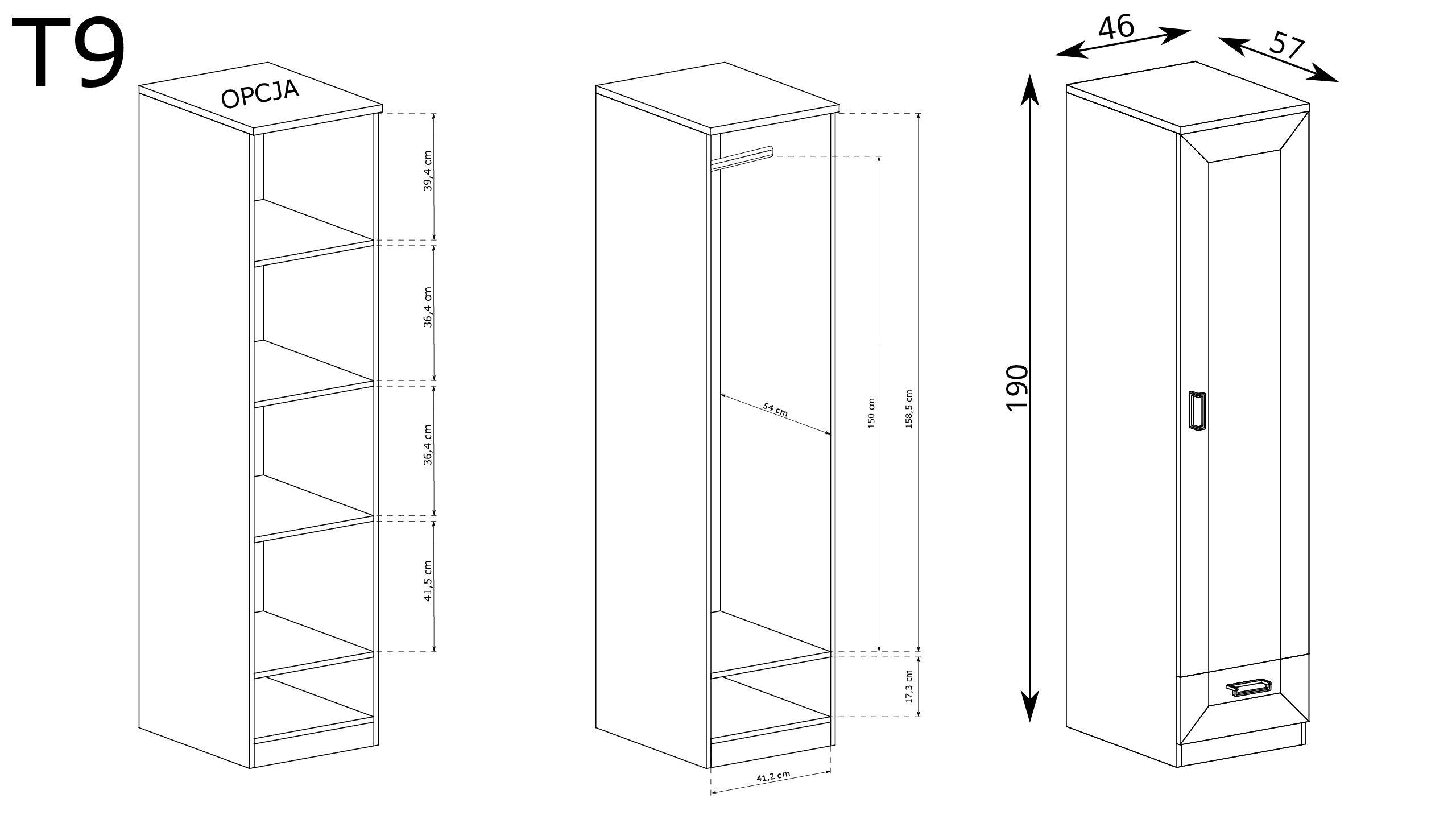 T9

OPCJA

39,4 cm

36,4 cm

36,4 cm

41,5 cm

54 cm

150 cm

158,5 cm

17,3 cm

41,2 cm

46

57

190