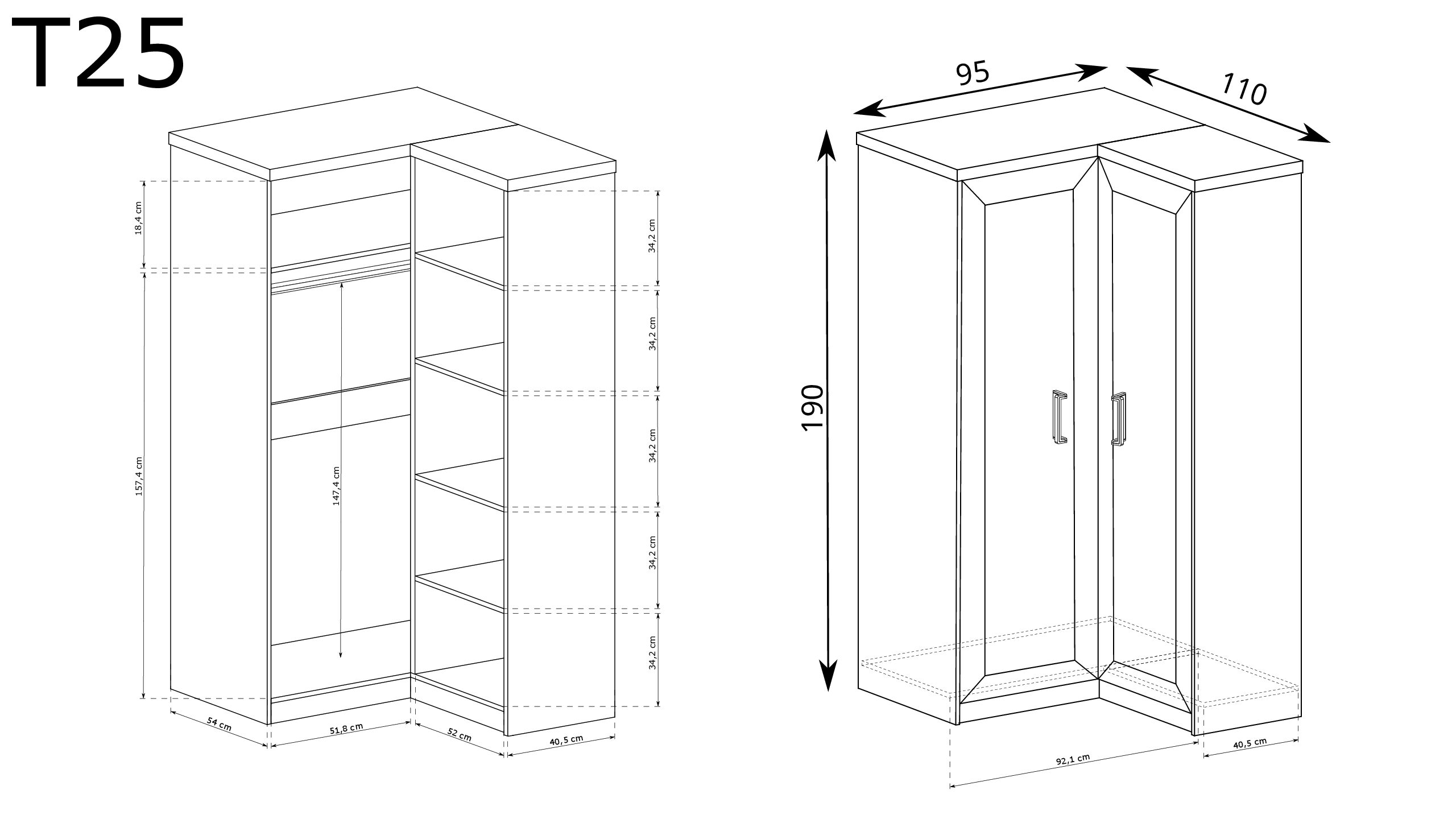 T25

18,4 cm

157,4 cm

147,4 cm

34,2 cm

34,2 cm

34,2 cm

34,2 cm

34,2 cm

54 cm

51,8 cm

52 cm

40,5 cm

95

110

190

92,1 cm

40,5 cm