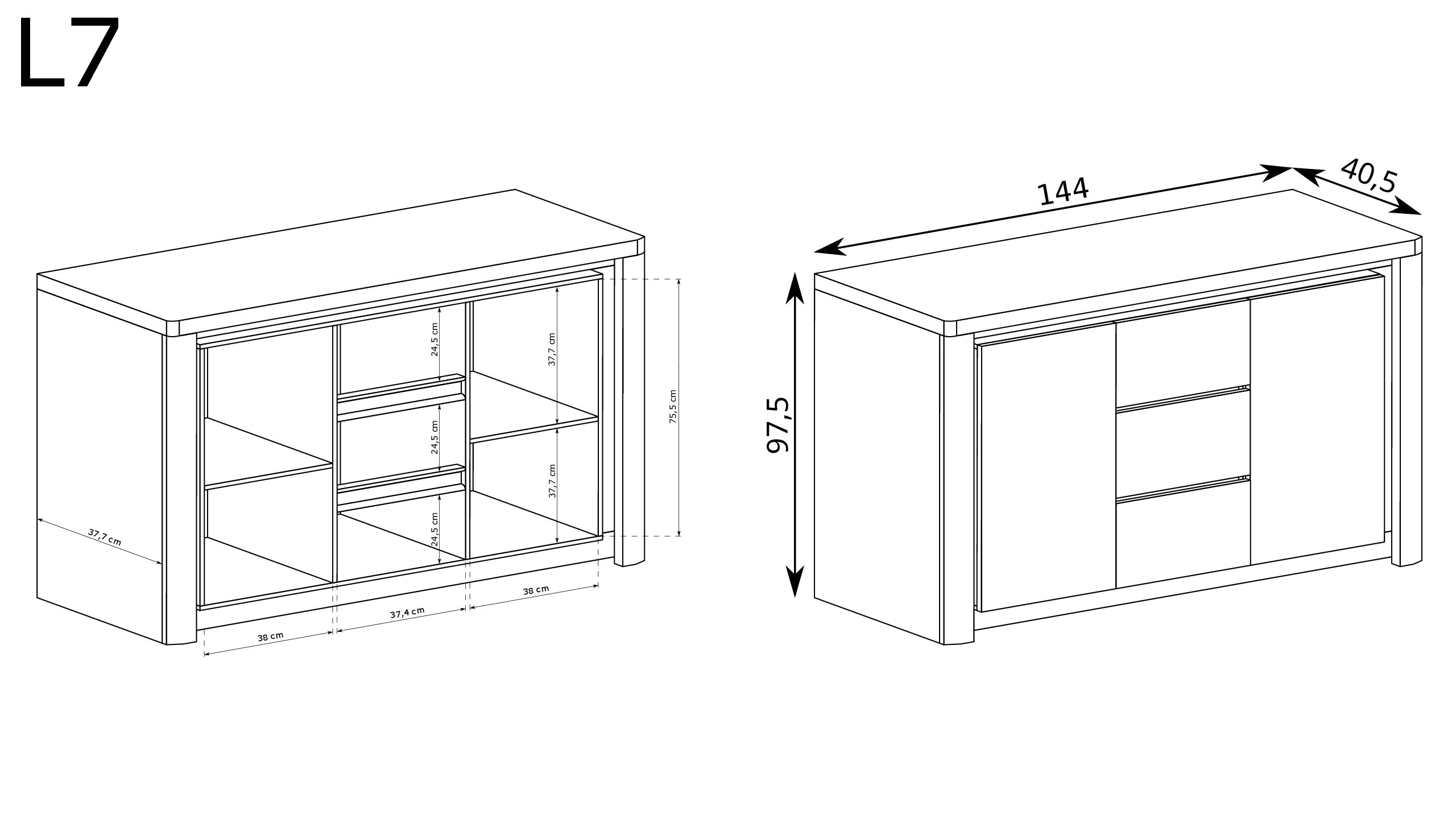 L7

24,5 cm
37,7 cm
75,5 cm
24,5 cm
37,7 cm
24,5 cm
37,7 cm
38 cm
37,4 cm
38 cm

144
40,5
97,5